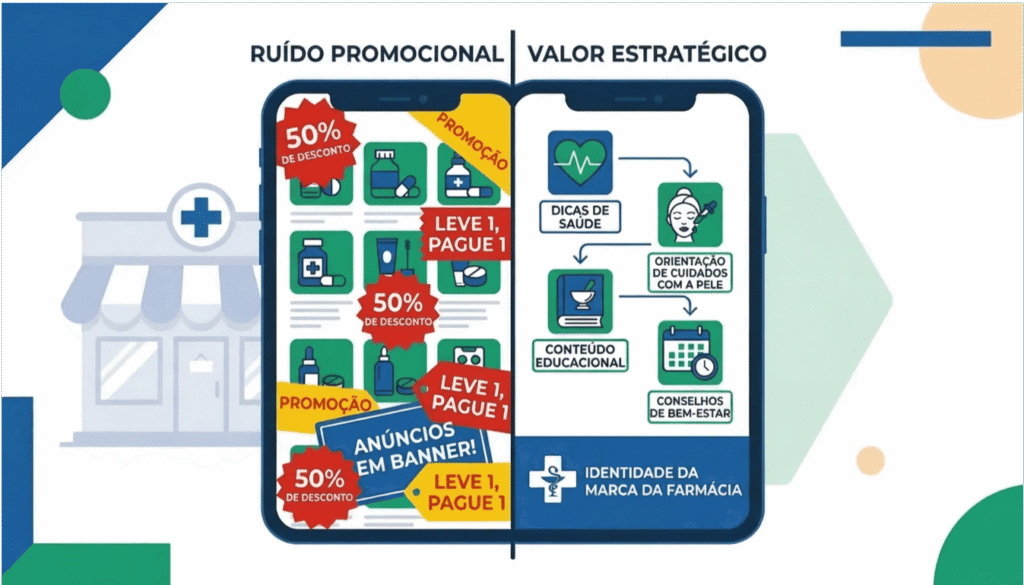 RUÍDO PROMOCIONAL

VALOR ESTRATÉGICO

50% DE DESCONTO

PROMOÇÃO

LEVE 1, PAGUE 1

50% DE DESCONTO

PROMOÇÃO

LEVE 1, PAGUE 1

ANÚNCIOS EM BANNER!

50% DE DESCONTO

LEVE 1, PAGUE 1

DICAS DE SAÚDE

ORIENTAÇÃO DE CUIDADOS COM A PELE

CONTEÚDO EDUCACIONAL

CONSELHOS DE BEM-ESTAR

IDENTIDADE DA MARCA DA FARMÁCIA